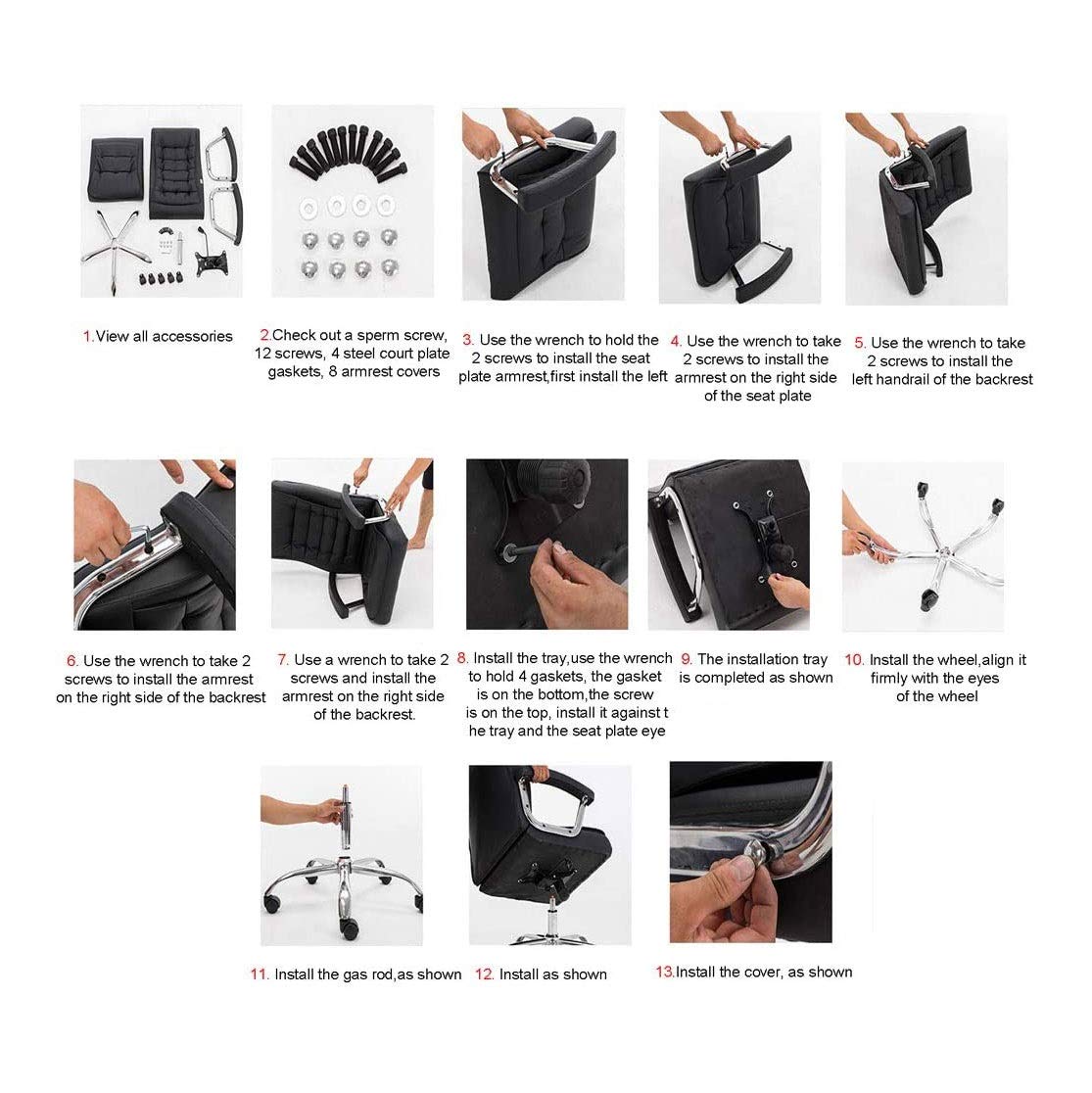 1.View all accessories

2.Check out a sperm screw, 12 screws, 4 steel court plate gaskets, 8 armrest covers

3. Use the wrench to hold the 2 screws to install the seat plate armrest,first install the left

4. Use the wrench to take 2 screws to install the armrest on the right side of the seat plate

5. Use the wrench to take 2 screws to install the left handrail of the backrest

6. Use the wrench to take 2 screws to install the armrest on the right side of the backrest

7. Use a wrench to take 2 screws and install the armrest on the right side of the backrest.

8. Install the tray,use the wrench to hold 4 gaskets, the gasket is on the bottom,the screw is on the top, install it against t he tray and the seat plate eye

9. The installation tray is completed as shown

10. Install the wheel,align it firmly with the eyes of the wheel

11. Install the gas rod,as shown

12. Install as shown

13.Install the cover, as shown