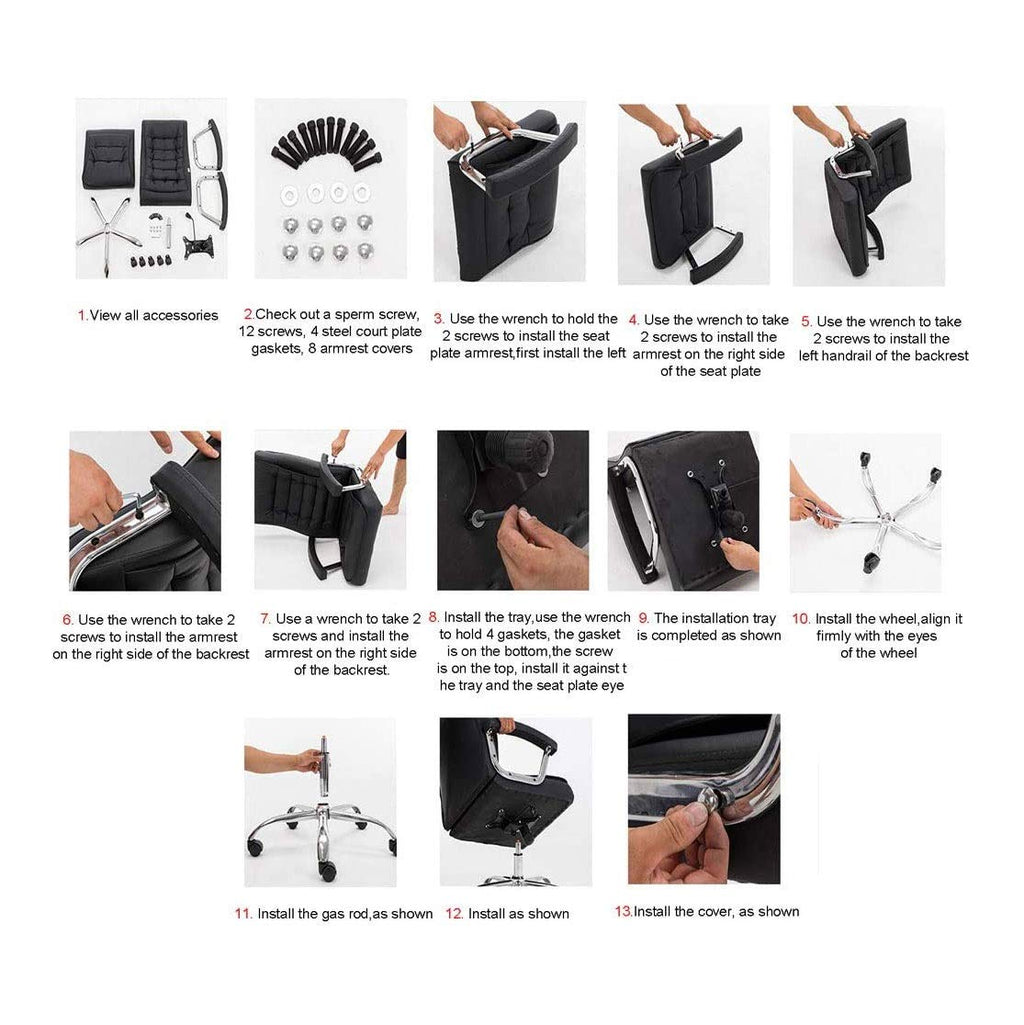 1.View all accessories

2.Check out a sperm screw, 12 screws, 4 steel court plate gaskets, 8 armrest covers

3. Use the wrench to hold the 2 screws to install the seat plate armrest,first install the left

4. Use the wrench to take 2 screws to install the armrest on the right side of the seat plate

5. Use the wrench to take 2 screws to install the left handrail of the backrest

6. Use the wrench to take 2 screws to install the armrest on the right side of the backrest

7. Use a wrench to take 2 screws and install the armrest on the right side of the backrest.

8. Install the tray,use the wrench to hold 4 gaskets, the gasket is on the bottom,the screw is on the top, install it against t he tray and the seat plate eye

9. The installation tray is completed as shown

10. Install the wheel,align it firmly with the eyes of the wheel

11. Install the gas rod,as shown

12. Install as shown

13.Install the cover, as shown